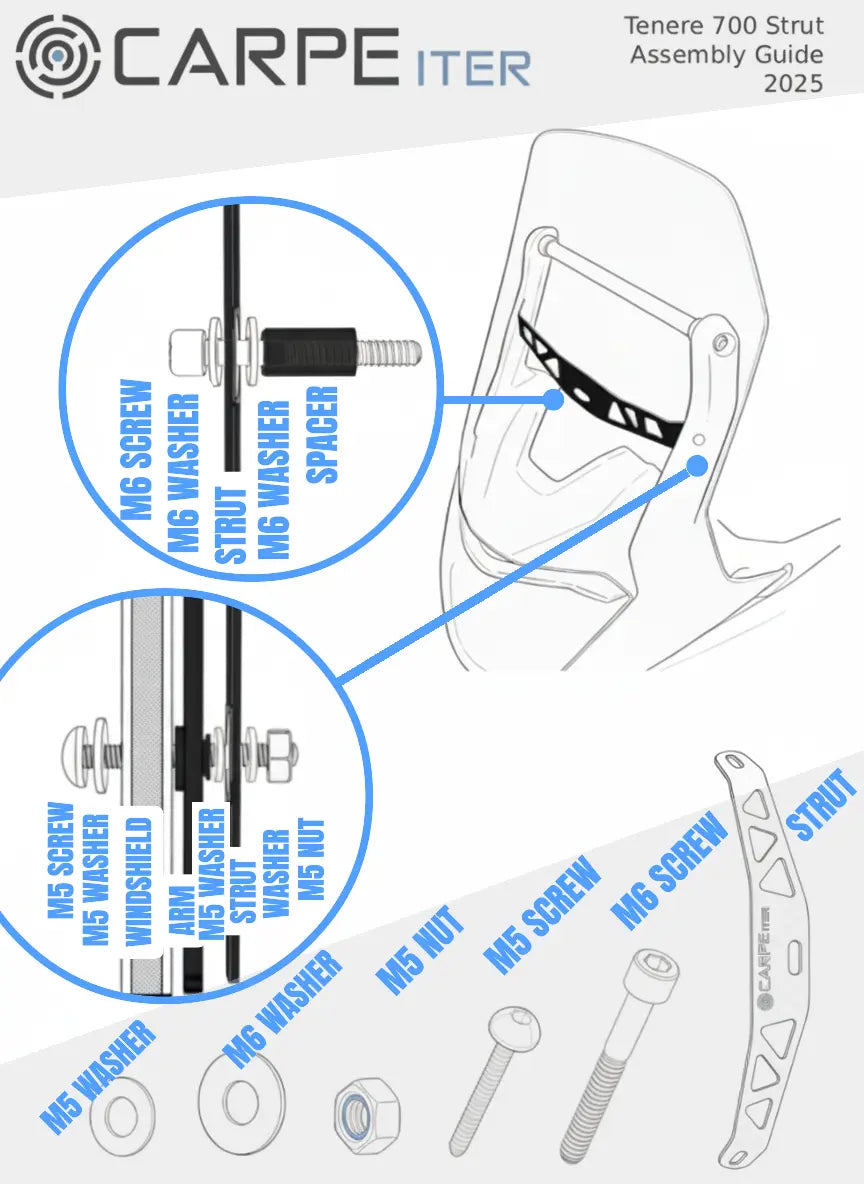 CARPE ITER

Tenere 700 Strut Assembly Guide 2025

M6 SCREW
M6 WASHER
STRUT
M6 WASHER
SPACER

M5 SCREW
M5 WASHER
WINDSHIELD
ARM
M5 WASHER
STRUT
WASHER
M5 NUT

M5 WASHER
M6 WASHER
M5 NUT
M5 SCREW
M6 SCREW
STRUT

CARPE ITER